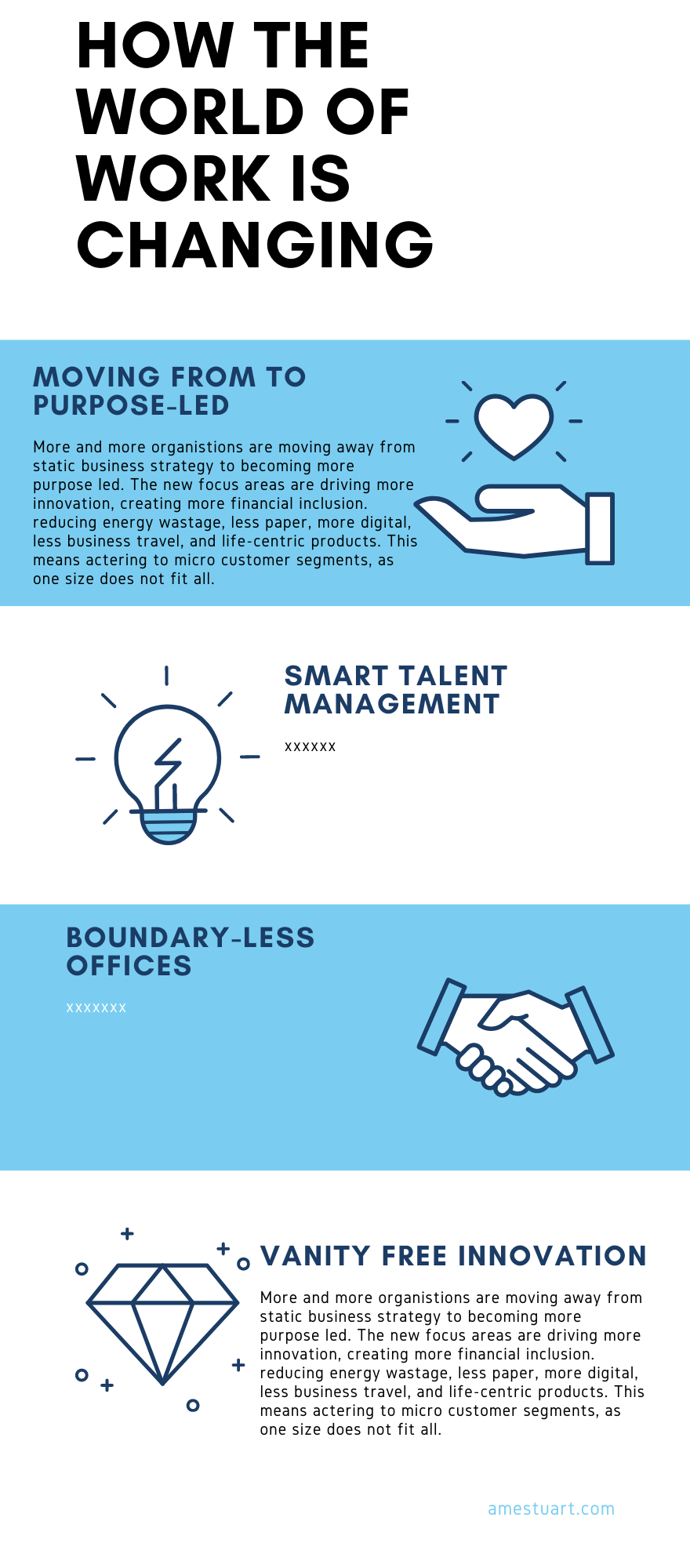 HOW THE WORLD OF WORK IS CHANGING

MOVING FROM TO PURPOSE-LED

More and more organistions are moving away from static business strategy to becoming more purpose led. The new focus areas are driving more innovation, creating more financial inclusion. reducing energy wastage, less paper, more digital, less business travel, and life-centric products. This means actering to micro customer segments, as one size does not fit all.

SMART TALENT MANAGEMENT

xxxxxx

BOUNDARY-LESS OFFICES

xxxxxxx

VANITY FREE INNOVATION

More and more organistions are moving away from static business strategy to becoming more purpose led. The new focus areas are driving more innovation, creating more financial inclusion. reducing energy wastage, less paper, more digital, less business travel, and life-centric products. This means actering to micro customer segments, as one size does not fit all.

amestuart.com