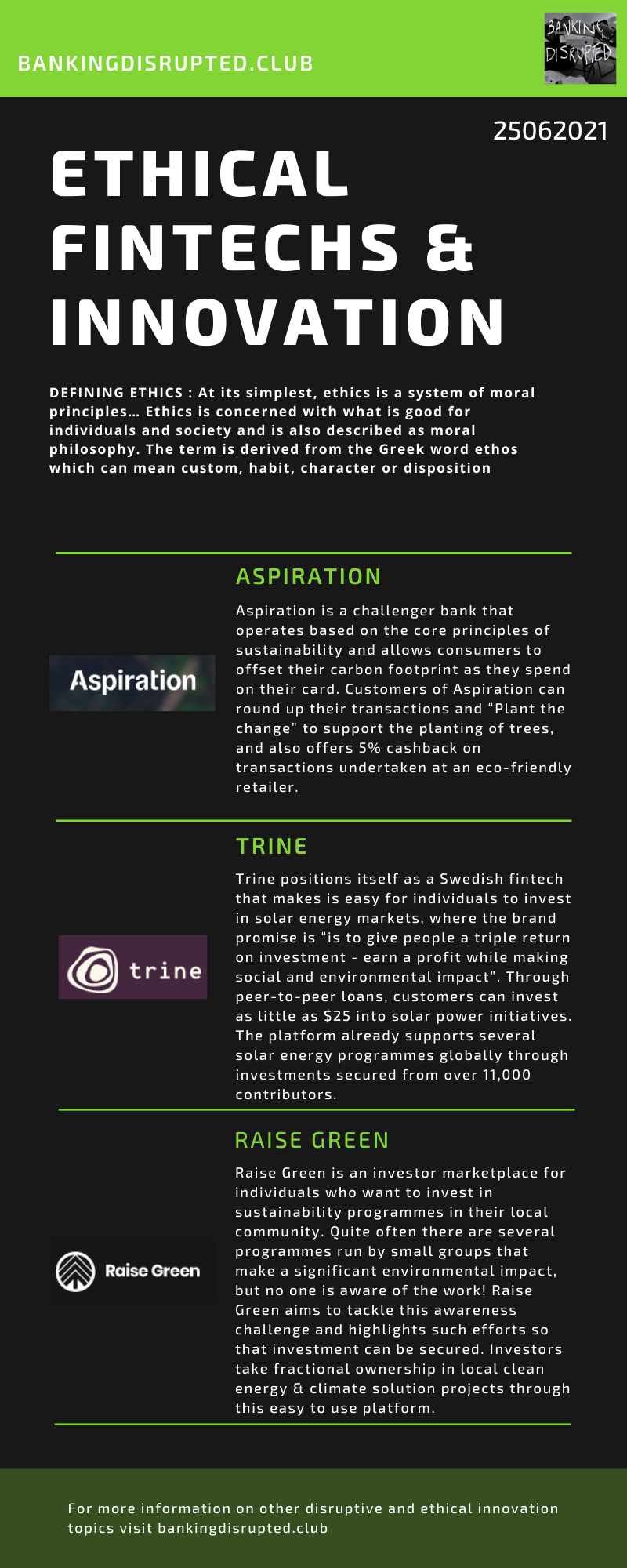 BANKINGDISRUPTED.CLUB

BANKING DISRUPTED

25062021

ETHICAL FINTECHS & INNOVATION

DEFINING ETHICS : At its simplest, ethics is a system of moral principles... Ethics is concerned with what is good for individuals and society and is also described as moral philosophy. The term is derived from the Greek word ethos which can mean custom, habit, character or disposition

ASPIRATION

Aspiration

Aspiration is a challenger bank that operates based on the core principles of sustainability and allows consumers to offset their carbon footprint as they spend on their card. Customers of Aspiration can round up their transactions and “Plant the change” to support the planting of trees, and also offers 5% cashback on transactions undertaken at an eco-friendly retailer.

TRINE

trine

Trine positions itself as a Swedish fintech that makes is easy for individuals to invest in solar energy markets, where the brand promise is “is to give people a triple return on investment - earn a profit while making social and environmental impact”. Through peer-to-peer loans, customers can invest as little as $25 into solar power initiatives. The platform already supports several solar energy programmes globally through investments secured from over 11,000 contributors.

RAISE GREEN

Raise Green

Raise Green is an investor marketplace for individuals who want to invest in sustainability programmes in their local community. Quite often there are several programmes run by small groups that make a significant environmental impact, but no one is aware of the work! Raise Green aims to tackle this awareness challenge and highlights such efforts so that investment can be secured. Investors take fractional ownership in local clean energy & climate solution projects through this easy to use platform.

For more information on other disruptive and ethical innovation topics visit bankingdisrupted.club