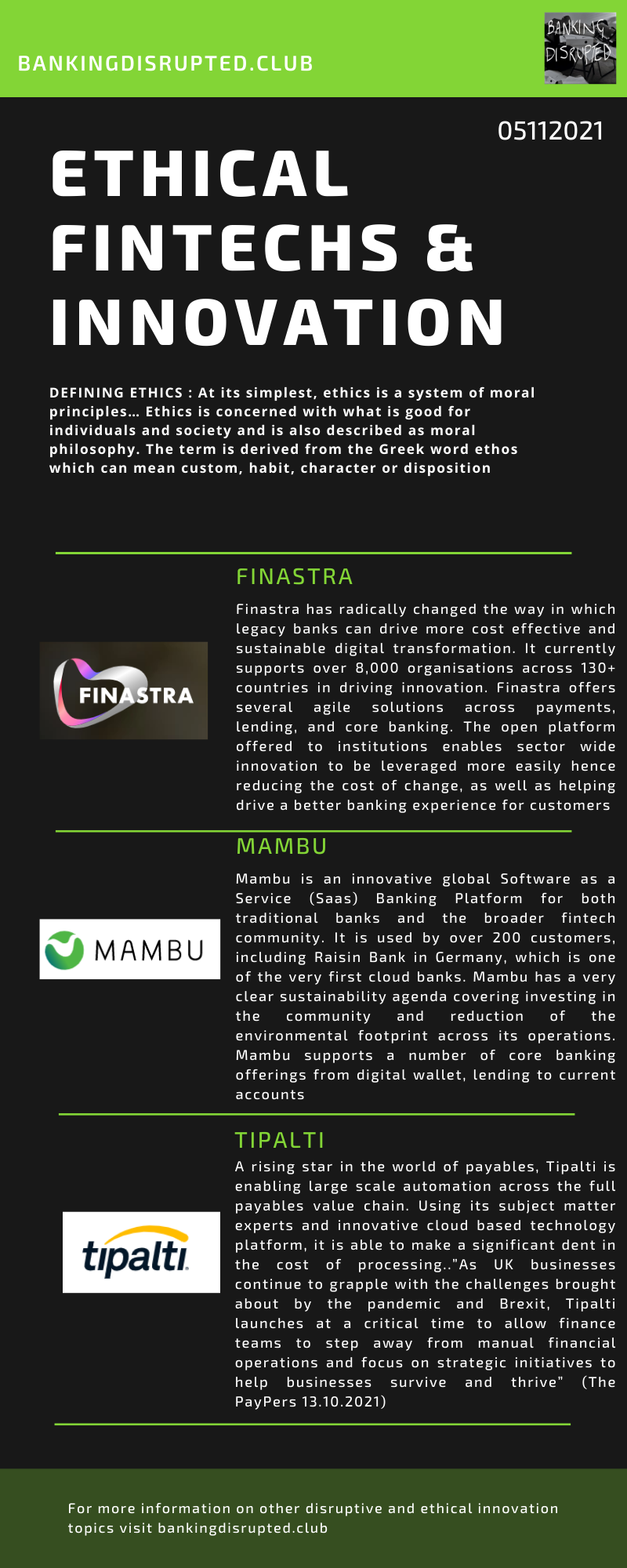 BANKINGDISRUPTED.CLUB

BANKING DISRUPTED

05112021

ETHICAL FINTECHS & INNOVATION

DEFINING ETHICS : At its simplest, ethics is a system of moral principles… Ethics is concerned with what is good for individuals and society and is also described as moral philosophy. The term is derived from the Greek word ethos which can mean custom, habit, character or disposition

FINASTRA

FINASTRA

Finastra has radically changed the way in which legacy banks can drive more cost effective and sustainable digital transformation. It currently supports over 8,000 organisations across 130+ countries in driving innovation. Finastra offers several agile solutions across payments, lending, and core banking. The open platform offered to institutions enables sector wide innovation to be leveraged more easily hence reducing the cost of change, as well as helping drive a better banking experience for customers

MAMBU

MAMBU

Mambu is an innovative global Software as a Service (Saas) Banking Platform for both traditional banks and the broader fintech community. It is used by over 200 customers, including Raisin Bank in Germany, which is one of the very first cloud banks. Mambu has a very clear sustainability agenda covering investing in the community and reduction of the environmental footprint across its operations. Mambu supports a number of core banking offerings from digital wallet, lending to current accounts

TIPALTI

tipalti

A rising star in the world of payables, Tipalti is enabling large scale automation across the full payables value chain. Using its subject matter experts and innovative cloud based technology platform, it is able to make a significant dent in the cost of processing.."As UK businesses continue to grapple with the challenges brought about by the pandemic and Brexit, Tipalti launches at a critical time to allow finance teams to step away from manual financial operations and focus on strategic initiatives to help businesses survive and thrive" (The PayPers 13.10.2021)

For more information on other disruptive and ethical innovation topics visit bankingdisrupted.club